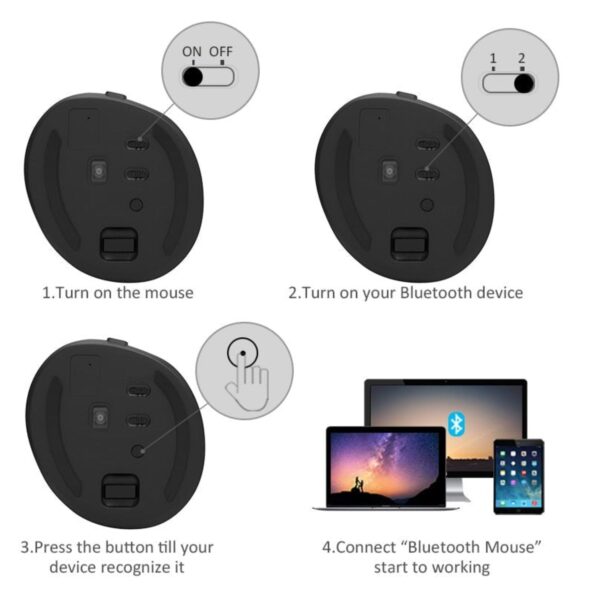 ON OFF

1 2

1.Turn on the mouse

2.Turn on your Bluetooth device

3.Press the button till your device recognize it

4.Connect “Bluetooth Mouse” start to working